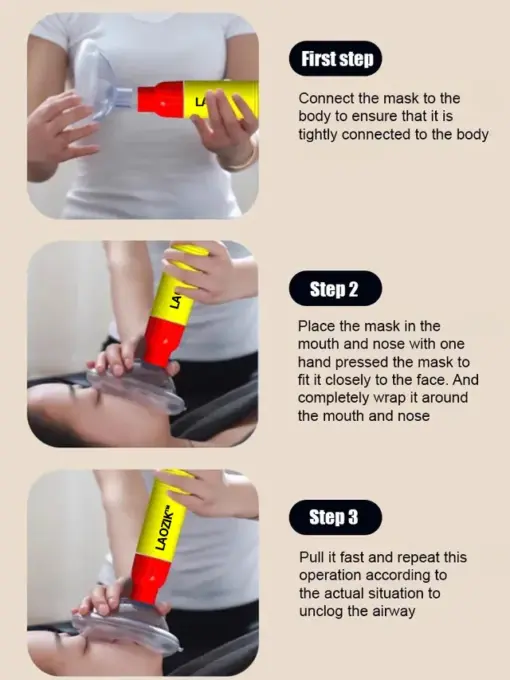 LA

First step

Connect the mask to the body to ensure that it is tightly connected to the body

LA

Step 2

Place the mask in the mouth and nose with one hand pressed the mask to fit it closely to the face. And completely wrap it around the mouth and nose

LAOZIK™

Step 3

Pull it fast and repeat this operation according to the actual situation to unclog the airway